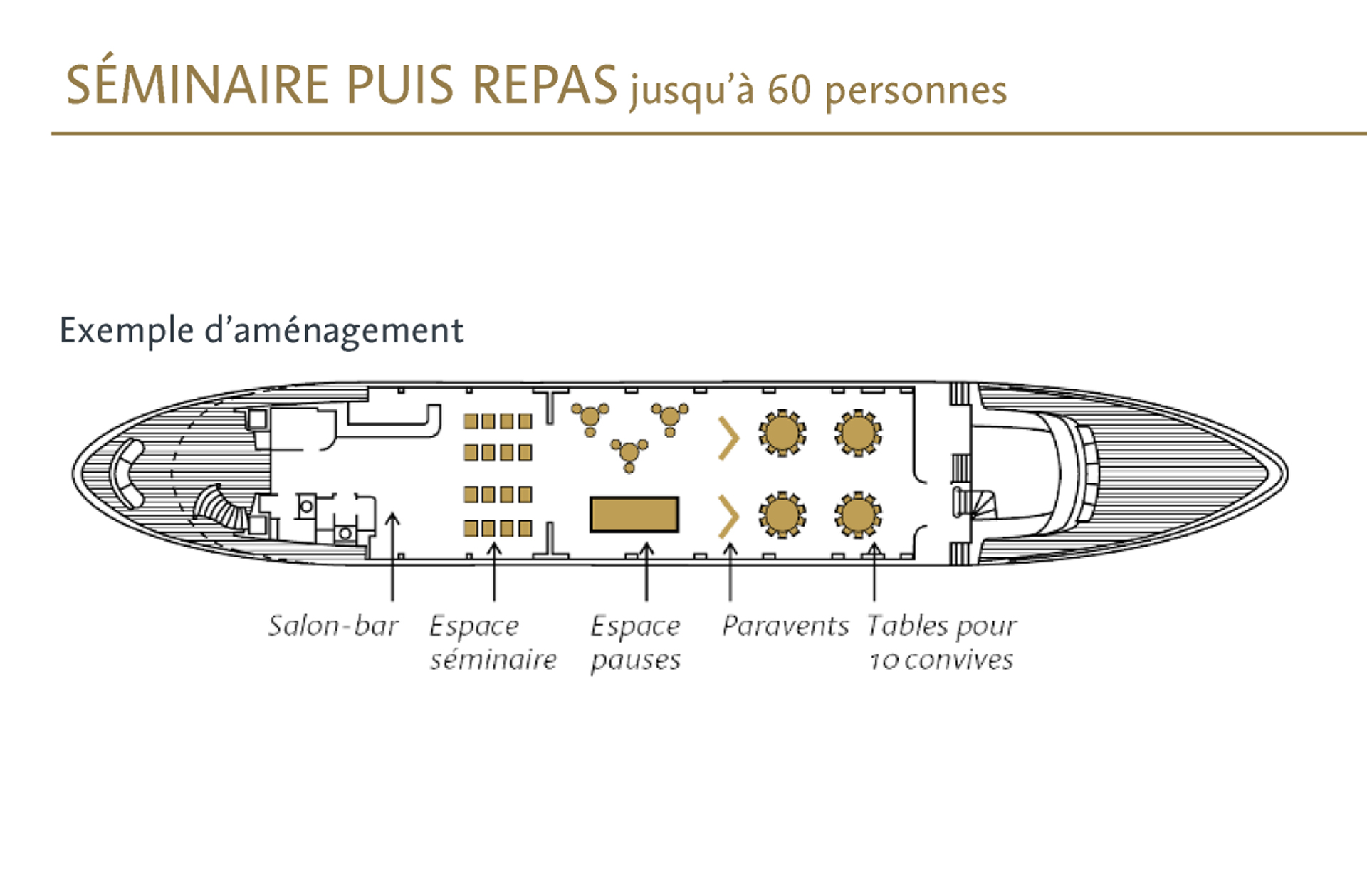 SÉMINAIRE PUIS REPAS jusqu'à 60 personnes

Exemple d'aménagement

Salon-bar

Espace séminaire

Espace pauses

Paravents

Tables pour 10 convives