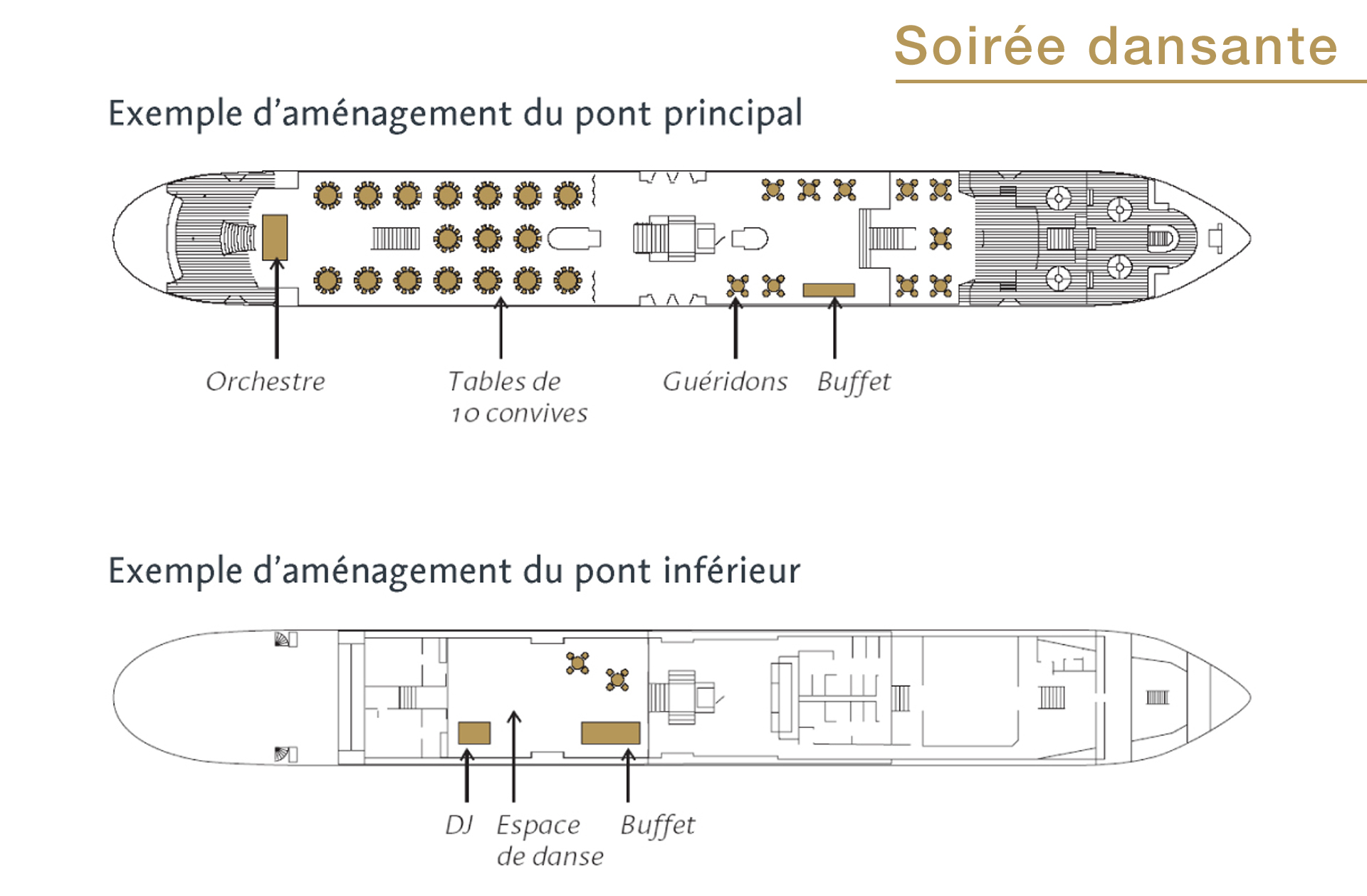 Soirée dansante

Exemple d'aménagement du pont principal

Orchestre

Tables de 10 convives

Guéridons

Buffet

Exemple d'aménagement du pont inférieur

DJ

Espace de danse

Buffet